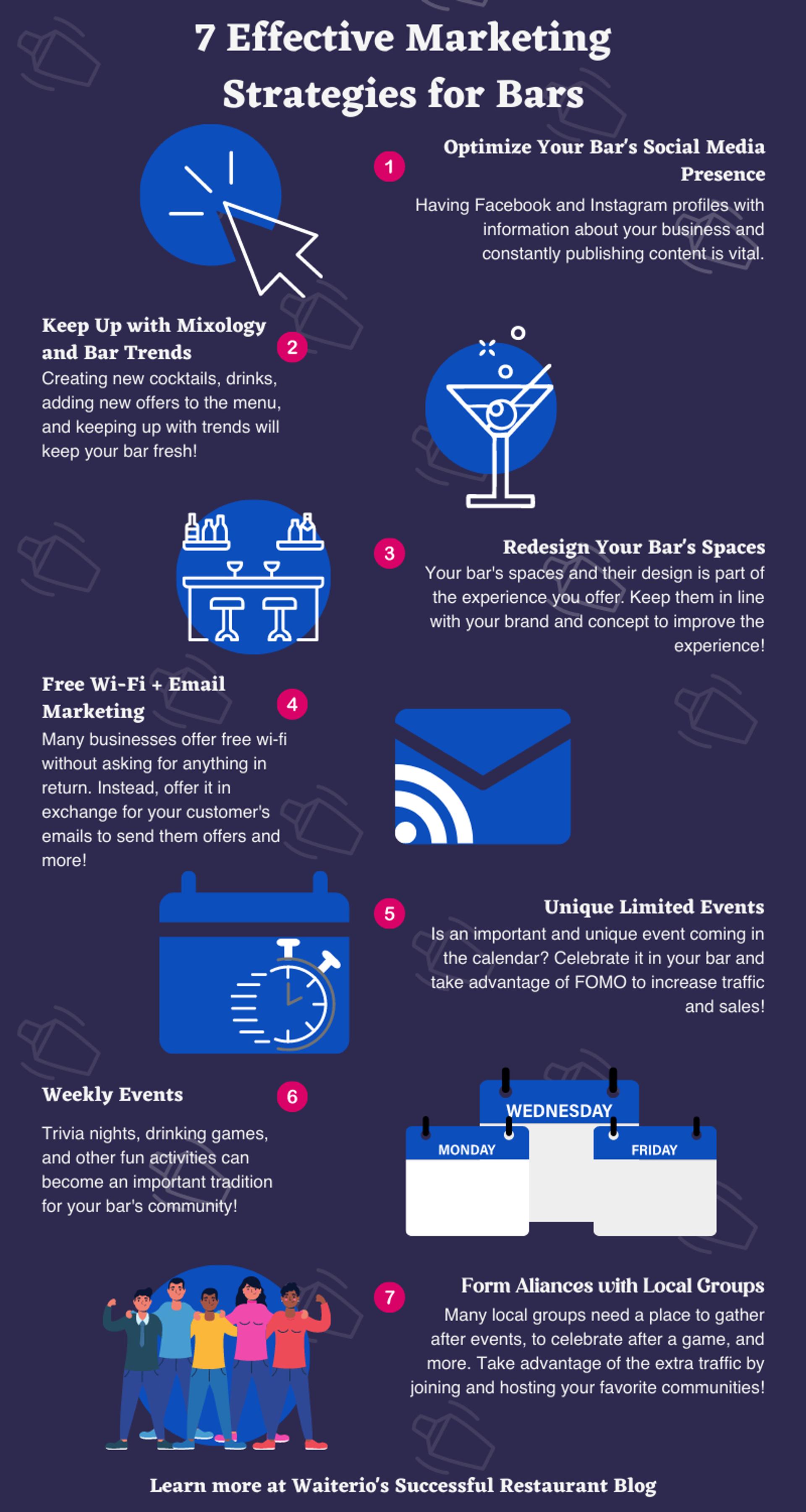 7 Effective Marketing Strategies for Bars

1

Optimize Your Bar's Social Media Presence

Having Facebook and Instagram profiles with information about your business and constantly publishing content is vital.

Keep Up with Mixology and Bar Trends

2

Creating new cocktails, drinks, adding new offers to the menu, and keeping up with trends will keep your bar fresh!

3

Redesign Your Bar's Spaces

Your bar's spaces and their design is part of the experience you offer. Keep them in line with your brand and concept to improve the experience!

Free Wi-Fi + Email Marketing

4

Many businesses offer free wi-fi without asking for anything in return. Instead, offer it in exchange for your customer's emails to send them offers and more!

5

Unique Limited Events

Is an important and unique event coming in the calendar? Celebrate it in your bar and take advantage of FOMO to increase traffic and sales!

Weekly Events

6

Trivia nights, drinking games, and other fun activities can become an important tradition for your bar's community!

WEDNESDAY

MONDAY

FRIDAY

7

Form Aliances with Local Groups

Many local groups need a place to gather after events, to celebrate after a game, and more. Take advantage of the extra traffic by joining and hosting your favorite communities!

Learn more at Waiterio's Successful Restaurant Blog